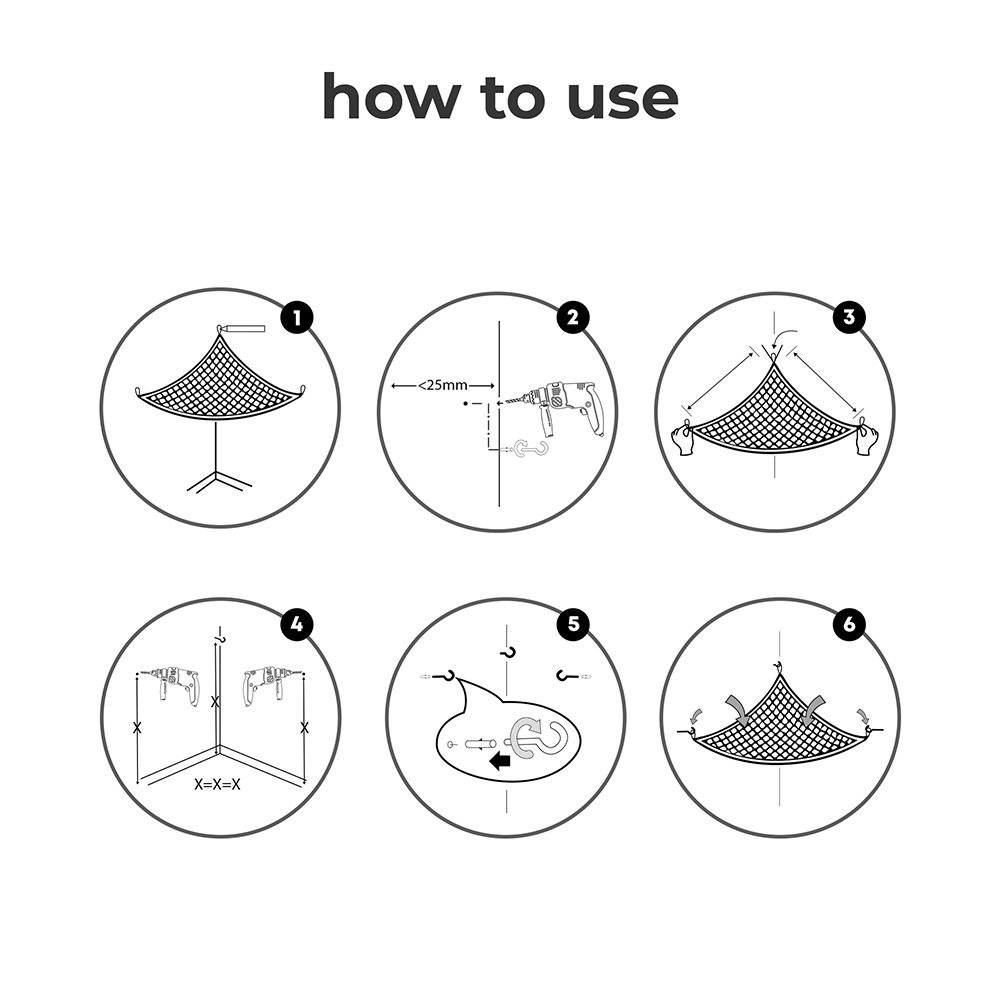 how to use

1

2

<25mm

3

4

X

X

X

X=X=X

5

6